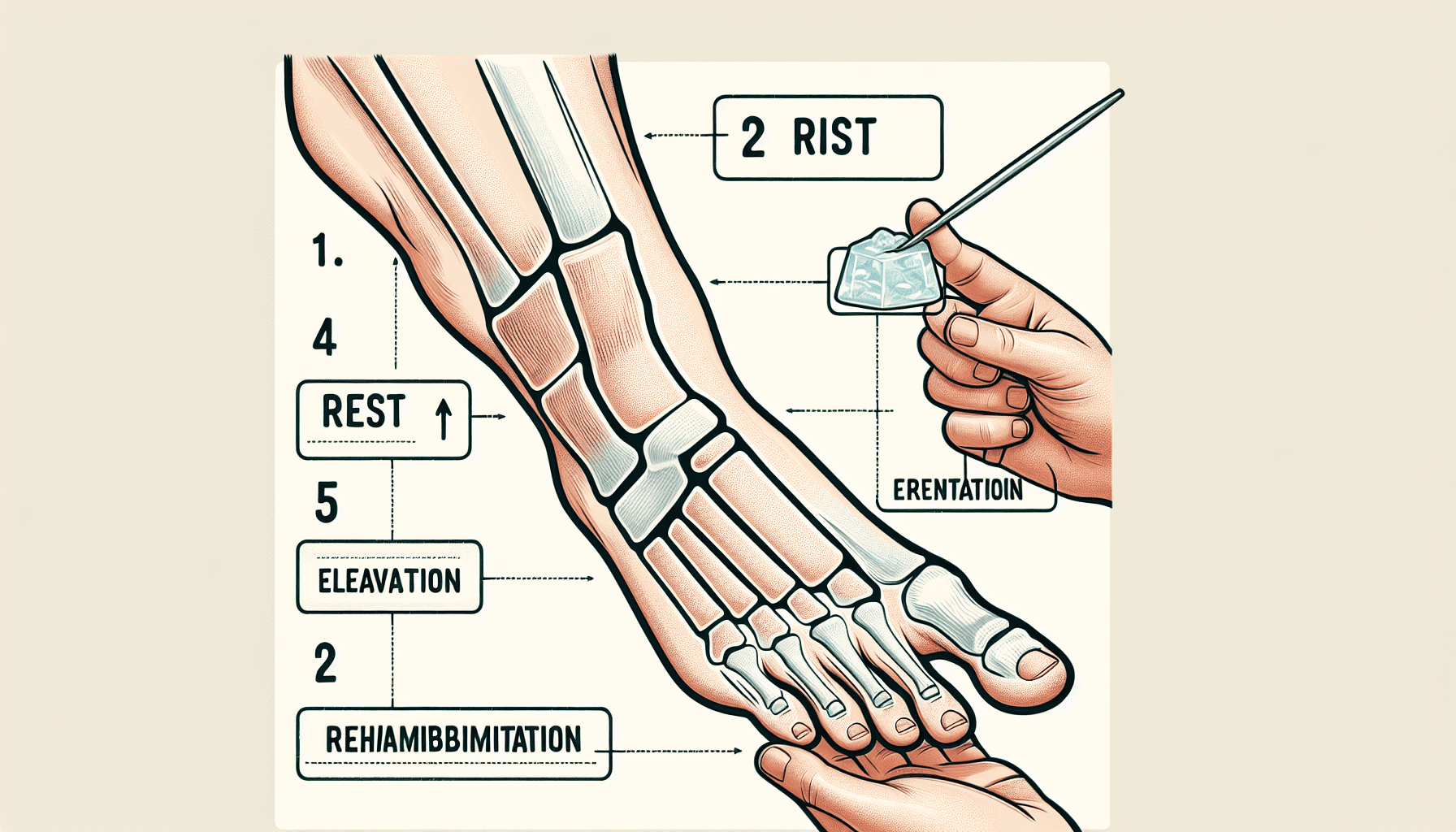 2 RIST

1.

4

REST ↑

ERENTATIOIN

5

ELEAVATION

2

REHIAMIBBIMITATION